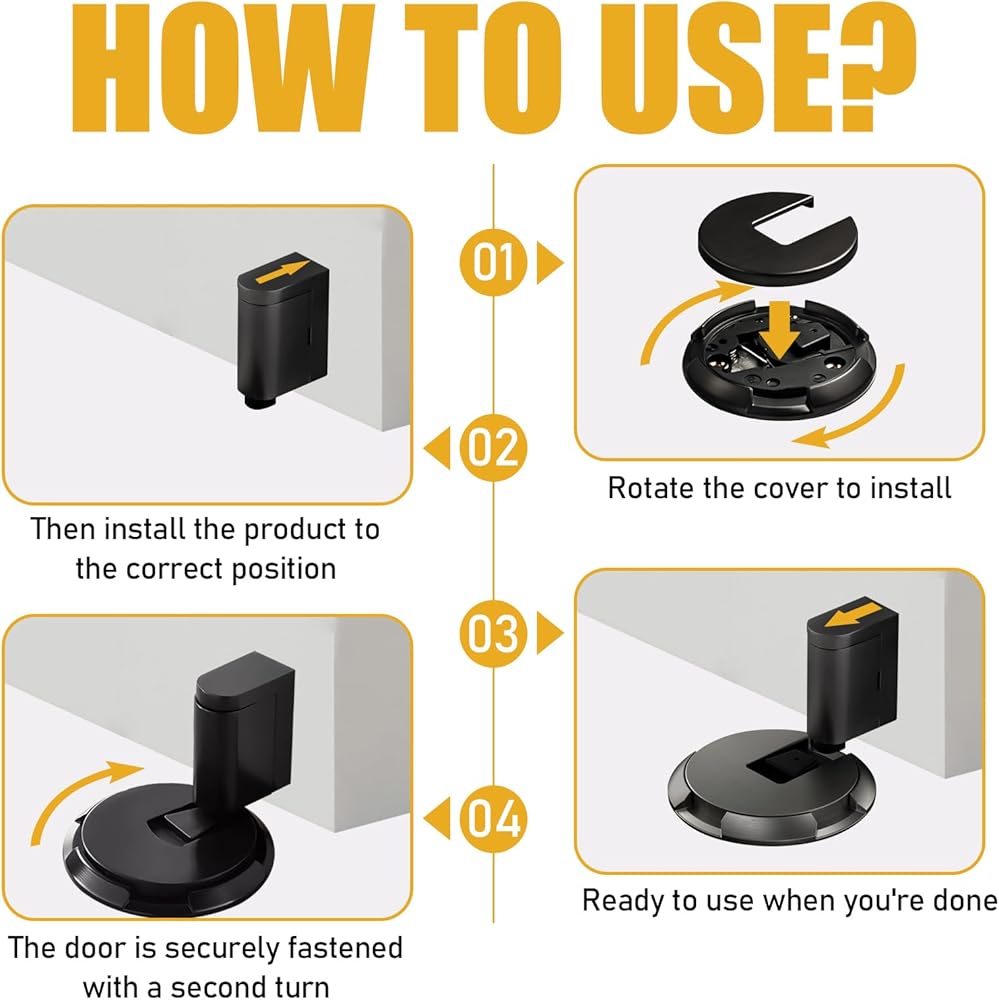 HOW TO USE?

01

Rotate the cover to install

02

Then install the product to the correct position

03

Ready to use when you're done

04

The door is securely fastened with a second turn