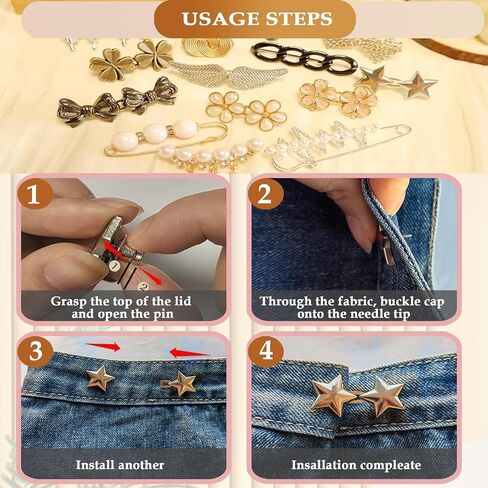 USAGE STEPS

1

1

2

Grasp the top of the lid and open the pin

2

Through the fabric, buckle cap onto the needle tip

3

Install another

4

Insallation compleate