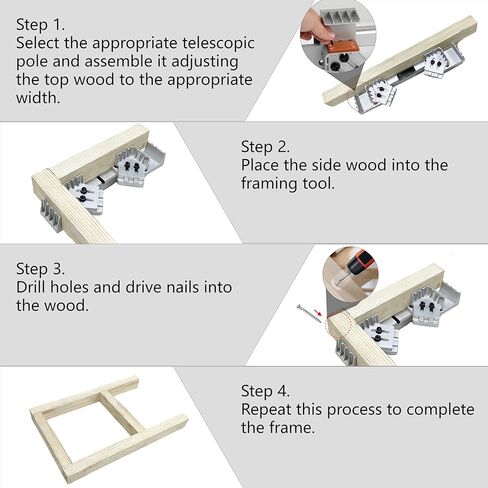 Step 1.
Select the appropriate telescopic pole and assemble it adjusting the top wood to the appropriate width.

Step 2.
Place the side wood into the framing tool.

Step 3.
Drill holes and drive nails into the wood.

Step 4.
Repeat this process to complete the frame.