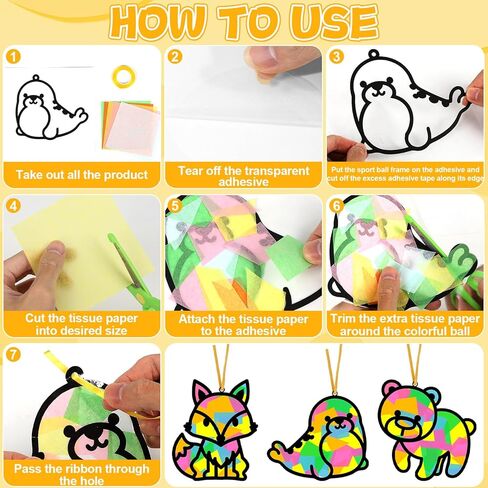 HOW TO USE

1
Take out all the product

2
Tear off the transparent adhesive

3
Put the sport ball frame on the adhesive and cut off the excess adhesive tape along its edge

4
Cut the tissue paper into desired size

5
Attach the tissue paper to the adhesive

6
Trim the extra tissue paper around the colorful ball

7
Pass the ribbon through the hole