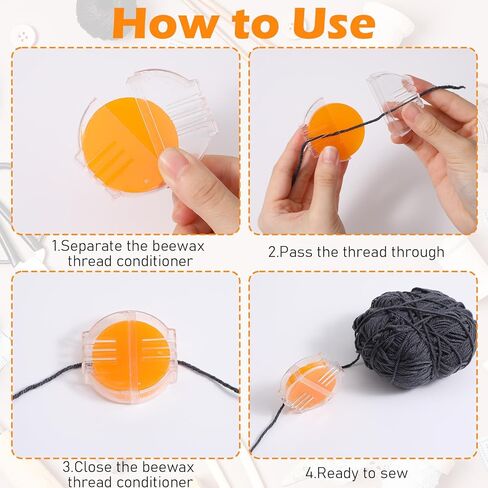 How to Use

1.Separate the beewax thread conditioner

2.Pass the thread through

3.Close the beewax thread conditioner

4.Ready to sew