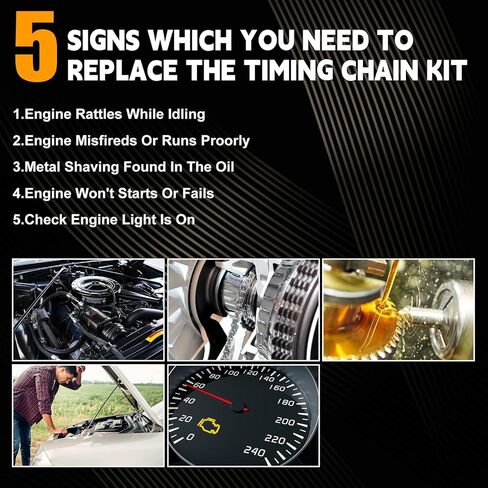 5 SIGNS WHICH YOU NEED TO REPLACE THE TIMING CHAIN KIT

1.Engine Rattles While Idling

2.Engine Misfireds Or Runs Proorly

3.Metal Shaving Found In The Oil

4.Engine Won't Starts Or Fails

5.Check Engine Light Is On

0
20
40
60
80
100
120
140
160
180
200
220
240