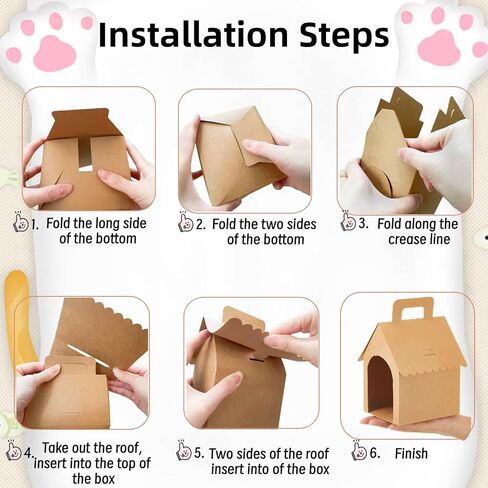 Installation Steps

1. Fold the long side of the bottom

2. Fold the two sides of the bottom

3. Fold along the crease line

4. Take out the roof, insert into the top of the box

5. Two sides of the roof insert into of the box

6. Finish