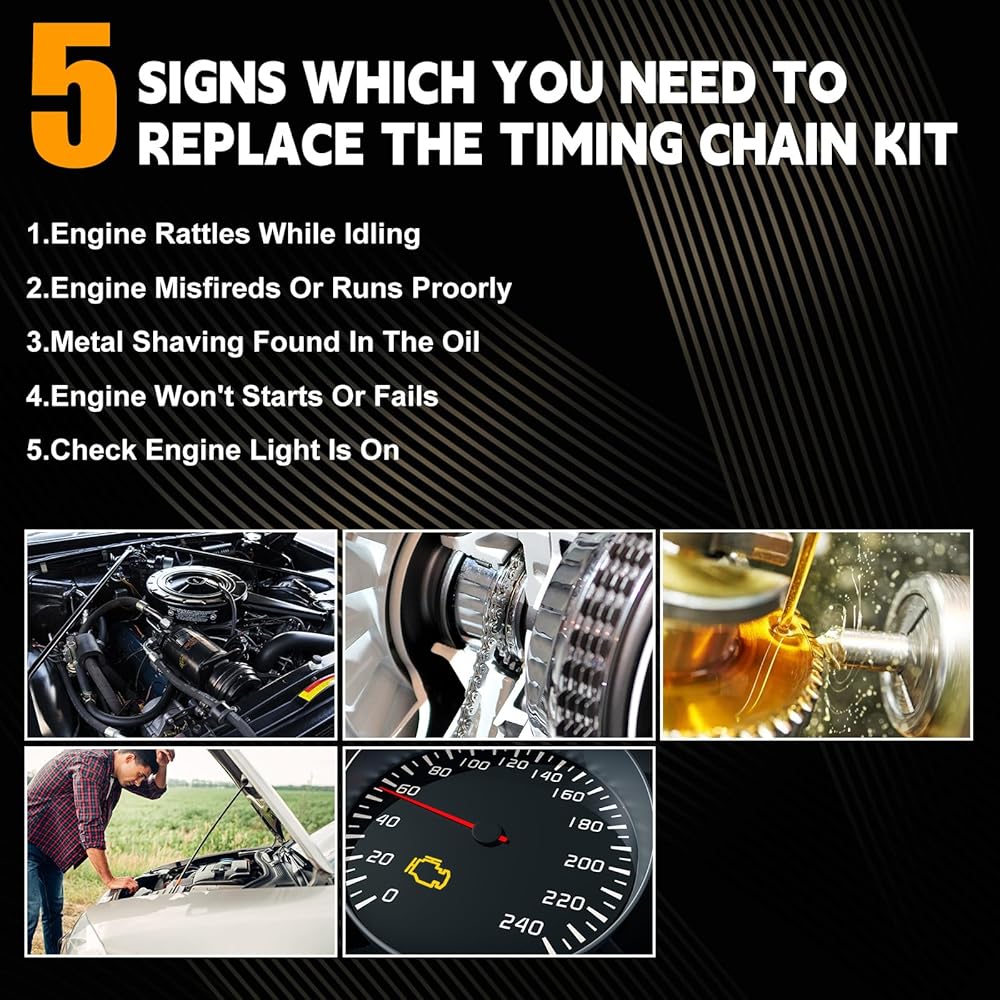 5 SIGNS WHICH YOU NEED TO REPLACE THE TIMING CHAIN KIT

1.Engine Rattles While Idling

2.Engine Misfireds Or Runs Proorly

3.Metal Shaving Found In The Oil

4.Engine Won't Starts Or Fails

5.Check Engine Light Is On

0
20
40
60
80
100
120
140
160
180
200
220
240