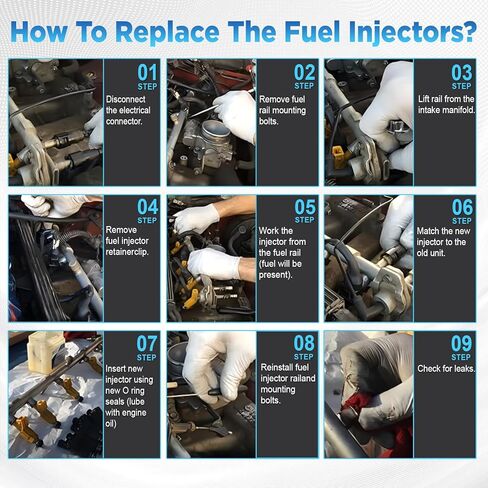 How To Replace The Fuel Injectors?

01
STEP
Disconnect the electrical connector.

02
STEP
Remove fuel rail mounting bolts.

03
STEP
Lift rail from the intake manifold.

04
STEP
Remove fuel injector retainerclip.

05
STEP
Work the injector from the fuel rail (fuel will be present).

06
STEP
Match the new injector to the old unit.

07
STEP
Insert new injector using new O ring seals (lube with engine oil)

08
STEP
Reinstall fuel injector railand mounting bolts.

09
STEP
Check for leaks.