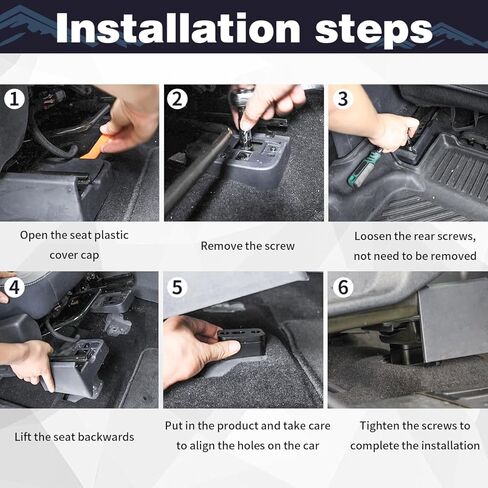 Installation steps

1

Open the seat plastic cover cap

2

Remove the screw

3

Loosen the rear screws, not need to be removed

4

Lift the seat backwards

5

Put in the product and take care to align the holes on the car

6

Tighten the screws to complete the installation