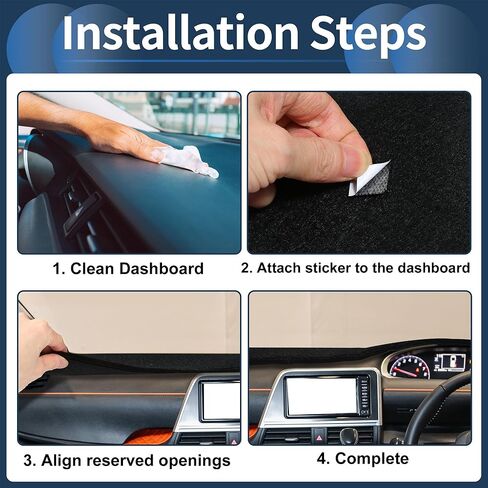 Installation Steps

1. Clean Dashboard

2. Attach sticker to the dashboard

3. Align reserved openings

4. Complete