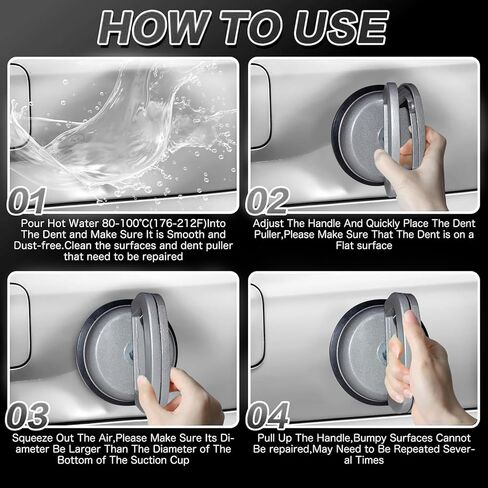 HOW TO USE

01

Pour Hot Water 80-100℃(176-212F)Into The Dent and Make Sure It is Smooth and Dust-free.Clean the surfaces and dent puller that need to be repaired

02

Adjust The Handle And Quickly Place The Dent Puller,Please Make Sure That The Dent is on a Flat surface

03

Squeeze Out The Air,Please Make Sure Its Diameter Be Larger Than The Diameter of The Bottom of The Suction Cup

04

Pull Up The Handle,Bumpy Surfaces Cannot Be repaired,May Need to Be Repeated Several Times