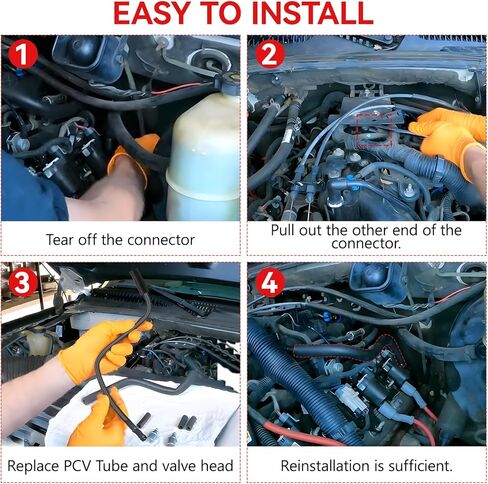 EASY TO INSTALL

1

Tear off the connector

2

Pull out the other end of the connector.

3

Replace PCV Tube and valve head

4

Reinstallation is sufficient.