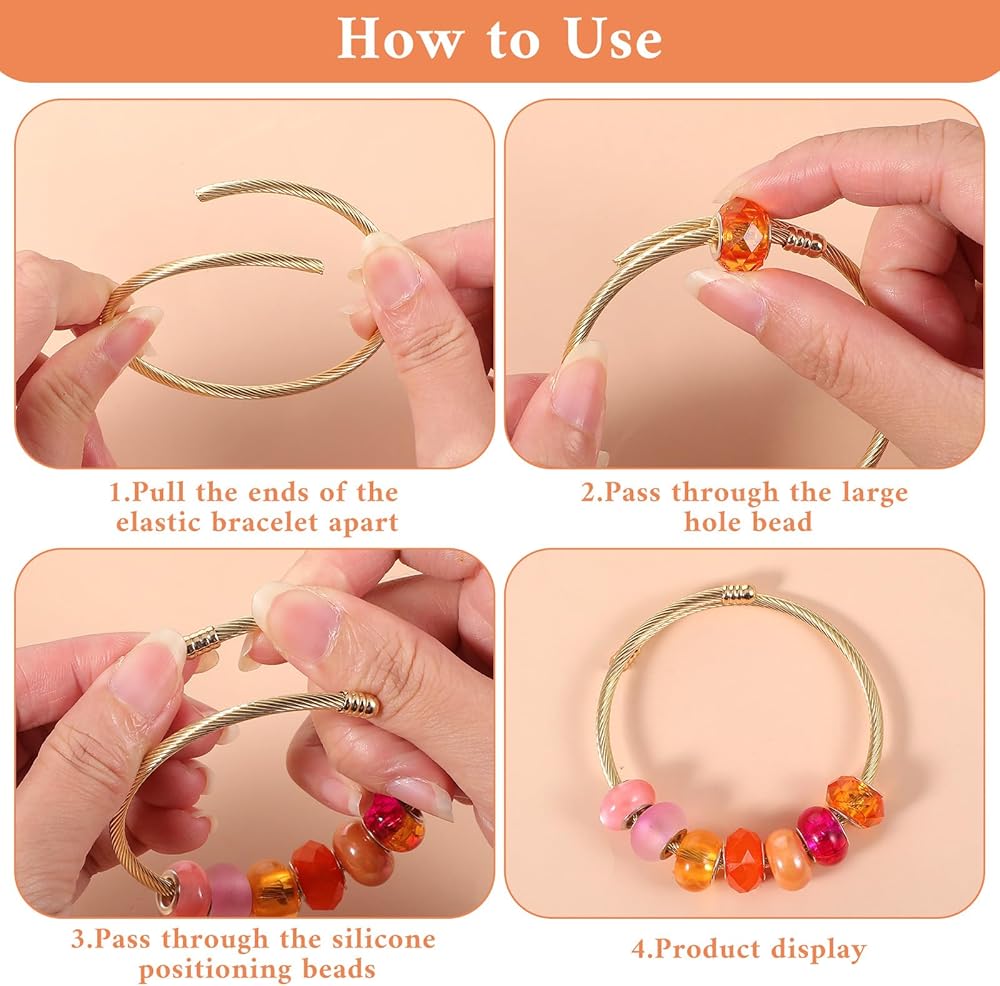 How to Use

1.Pull the ends of the elastic bracelet apart

2.Pass through the large hole bead

3.Pass through the silicone positioning beads

4.Product display