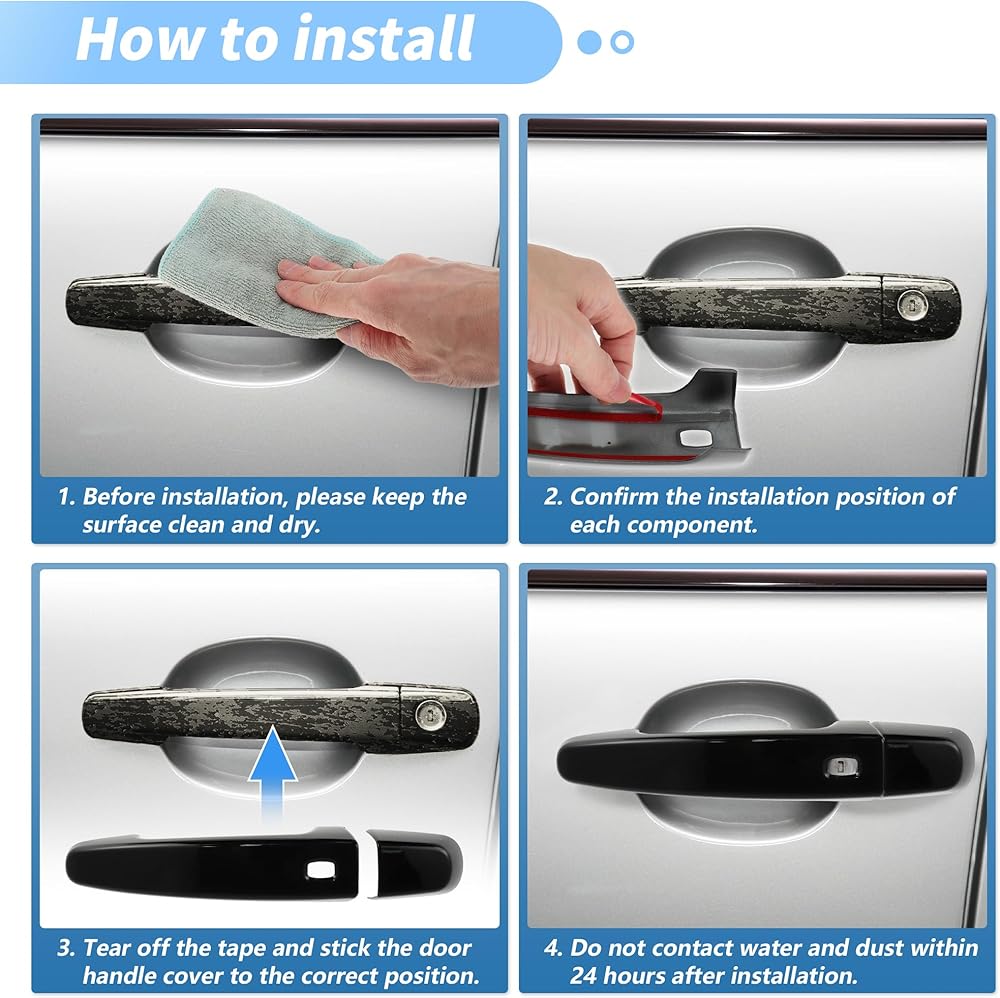 How to install

1. Before installation, please keep the surface clean and dry.

2. Confirm the installation position of each component.

3. Tear off the tape and stick the door handle cover to the correct position.

4. Do not contact water and dust within 24 hours after installation.