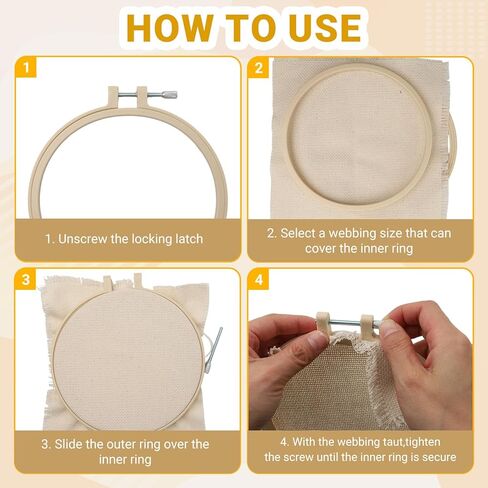 HOW TO USE

1

1. Unscrew the locking latch

2

2. Select a webbing size that can cover the inner ring

3

3. Slide the outer ring over the inner ring

4

4. With the webbing taut,tighten the screw until the inner ring is secure