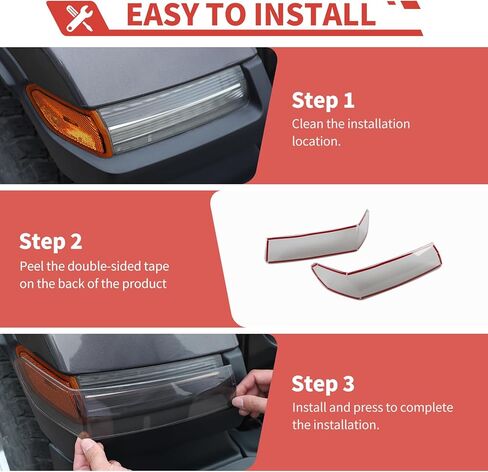 EASY TO INSTALL

Step 1
Clean the installation location.

Step 2
Peel the double-sided tape on the back of the product

Step 3
Install and press to complete the installation.