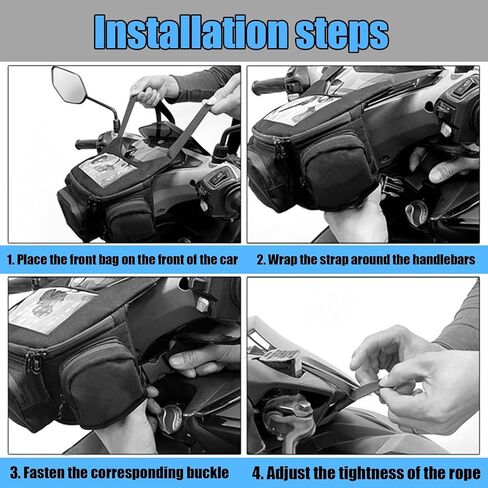 Installation steps

1. Place the front bag on the front of the car

2. Wrap the strap around the handlebars

3. Fasten the corresponding buckle

4. Adjust the tightness of the rope