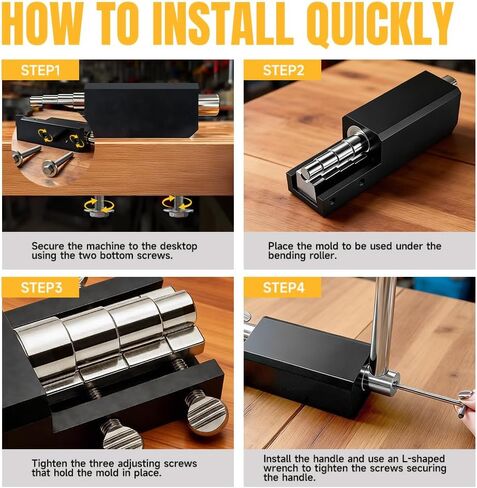 HOW TO INSTALL QUICKLY

STEP1

Secure the machine to the desktop using the two bottom screws.

STEP2

Place the mold to be used under the bending roller.

STEP3

Tighten the three adjusting screws that hold the mold in place.

STEP4

Install the handle and use an L-shaped wrench to tighten the screws securing the handle.