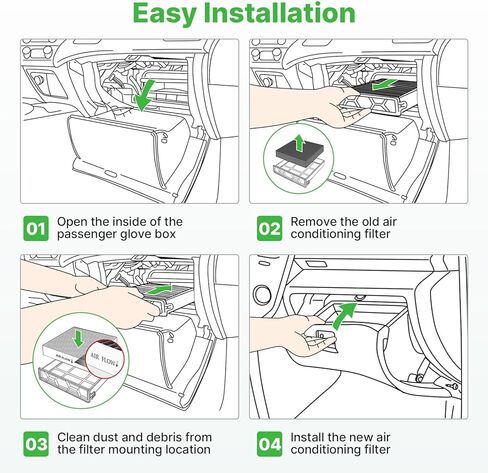 Easy Installation

01 Open the inside of the passenger glove box

02 Remove the old air conditioning filter

AIR FLOW↓

03 Clean dust and debris from the filter mounting location

04 Install the new air conditioning filter