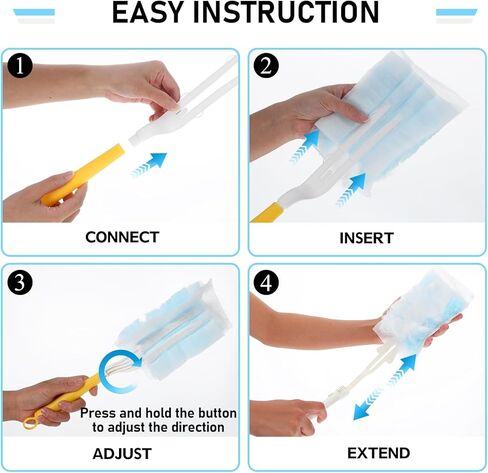 EASY INSTRUCTION

1

CONNECT

2

INSERT

3

Press and hold the button to adjust the direction

ADJUST

4

EXTEND