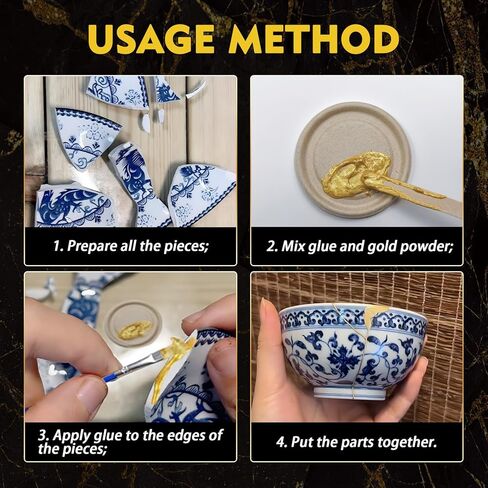 USAGE METHOD

1. Prepare all the pieces;

2. Mix glue and gold powder;

3. Apply glue to the edges of the pieces;

4. Put the parts together.