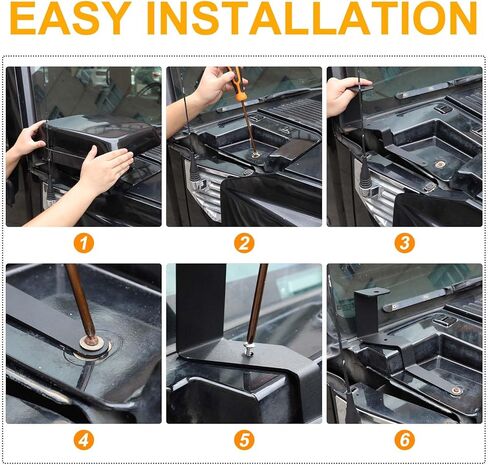 EASY INSTALLATION

1

2

3

4

5

6