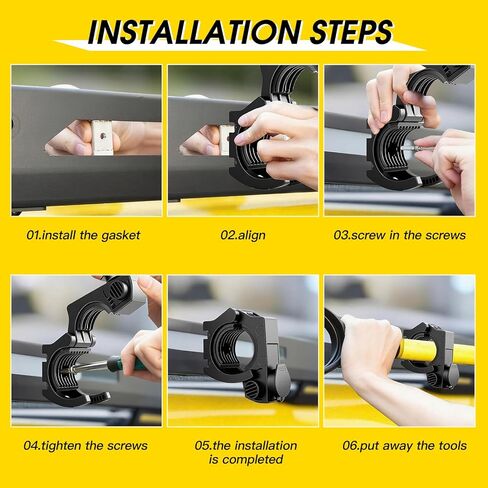 INSTALLATION STEPS

01.install the gasket

02.align

03.screw in the screws

04.tighten the screws

05.the installation is completed

06.put away the tools