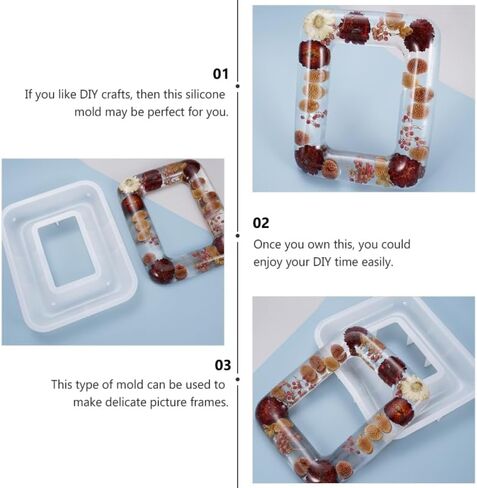 01
If you like DIY crafts, then this silicone mold may be perfect for you.

02
Once you own this, you could enjoy your DIY time easily.

03
This type of mold can be used to make delicate picture frames.