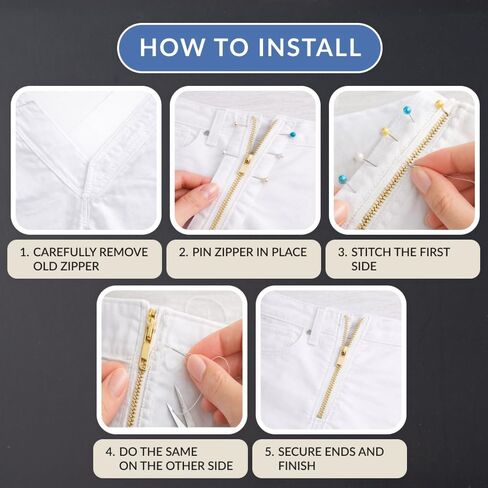 HOW TO INSTALL

1. CAREFULLY REMOVE OLD ZIPPER

2. PIN ZIPPER IN PLACE

3. STITCH THE FIRST SIDE

4. DO THE SAME ON THE OTHER SIDE

5. SECURE ENDS AND FINISH