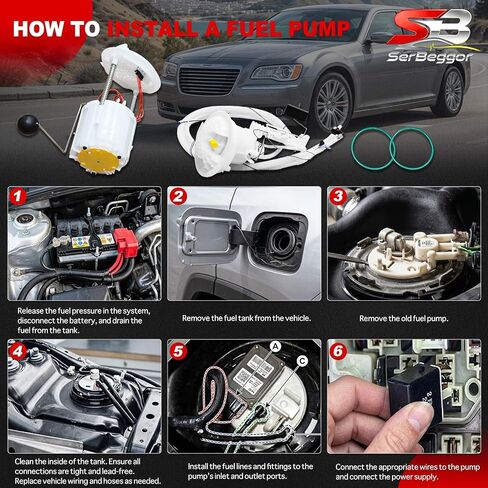 HOW TO INSTALL A FUEL PUMP

SB
SerBeggor

1

Release the fuel pressure in the system, disconnect the battery, and drain the fuel from the tank.

2

Remove the fuel tank from the vehicle.

3

Remove the old fuel pump.

4

Clean the inside of the tank. Ensure all connections are tight and lead-free. Replace vehicle wiring and hoses as needed.

5

A

C

Install the fuel lines and fittings to the pump's inlet and outlet ports.

6

Connect the appropriate wires to the pump and connect the power supply.