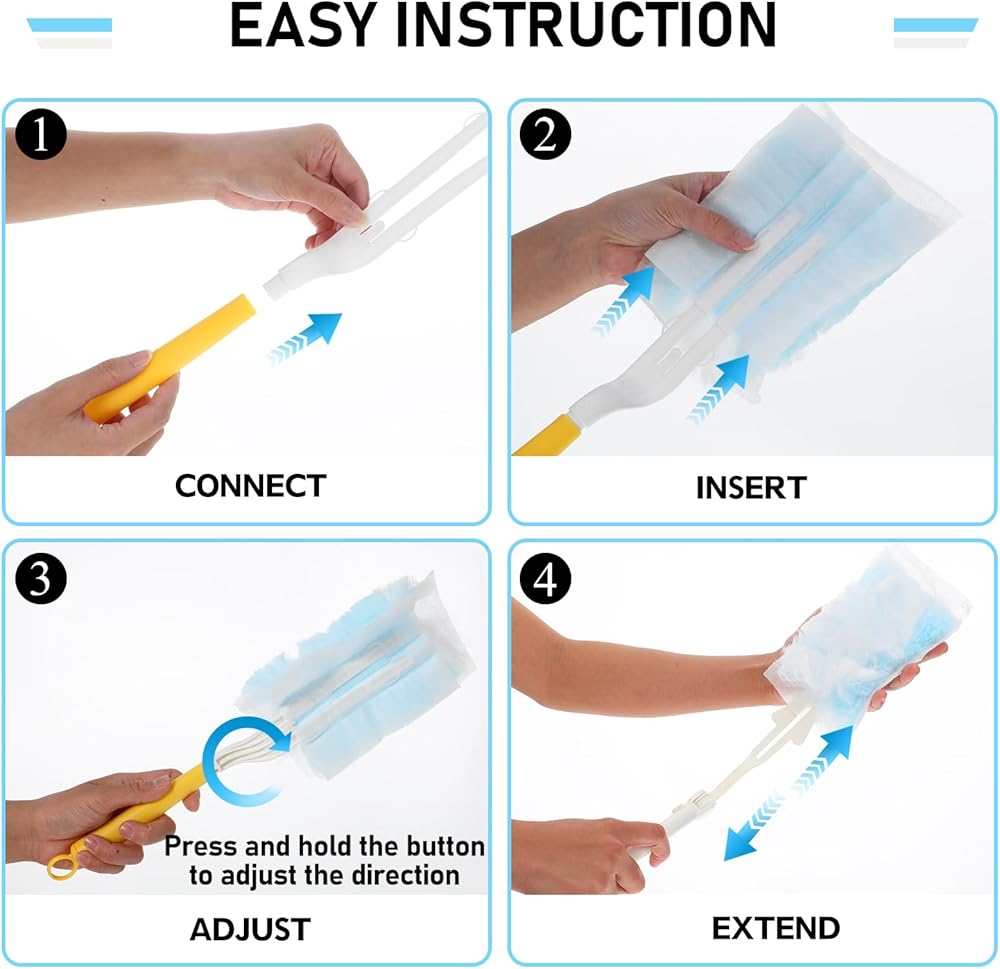 EASY INSTRUCTION

1

CONNECT

2

INSERT

3

Press and hold the button to adjust the direction

ADJUST

4

EXTEND