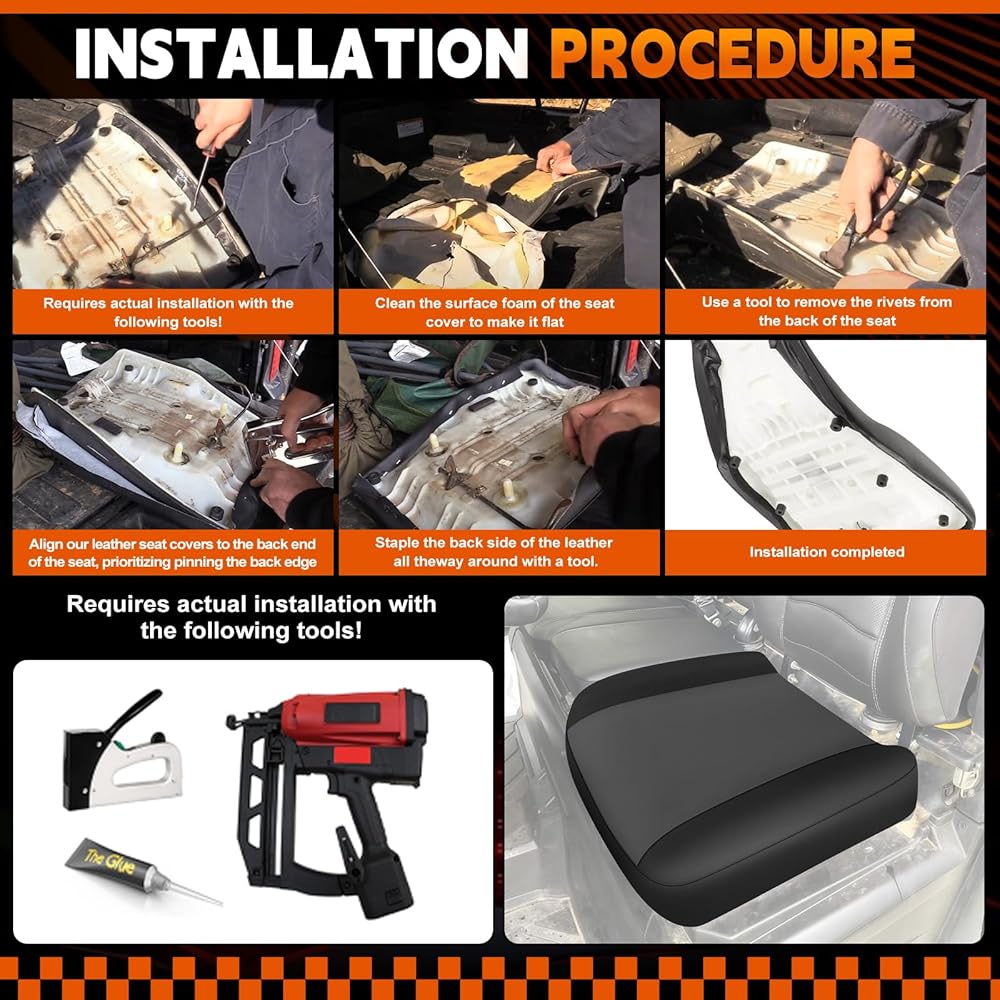 INSTALLATION PROCEDURE

Requires actual installation with the following tools!

Clean the surface foam of the seat cover to make it flat

Use a tool to remove the rivets from the back of the seat

Align our leather seat covers to the back end of the seat, prioritizing pinning the back edge

Staple the back side of the leather all theway around with a tool.

Installation completed

Requires actual installation with the following tools!

The Glue