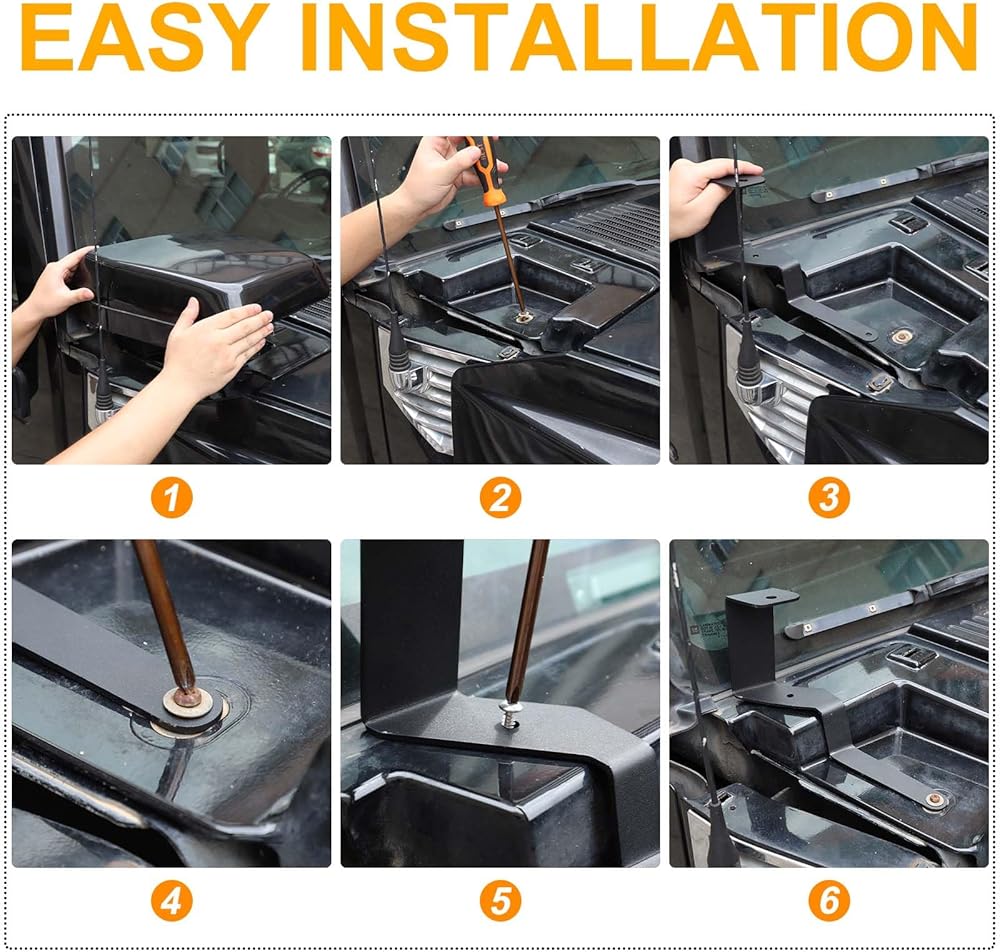 EASY INSTALLATION

1

2

3

4

5

6