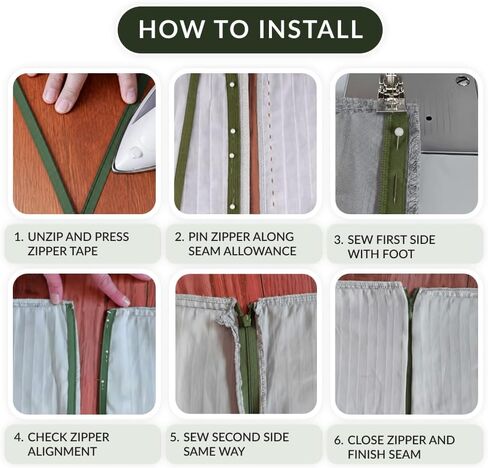 HOW TO INSTALL

1. UNZIP AND PRESS ZIPPER TAPE

2. PIN ZIPPER ALONG SEAM ALLOWANCE

3. SEW FIRST SIDE WITH FOOT

4. CHECK ZIPPER ALIGNMENT

5. SEW SECOND SIDE SAME WAY

6. CLOSE ZIPPER AND FINISH SEAM