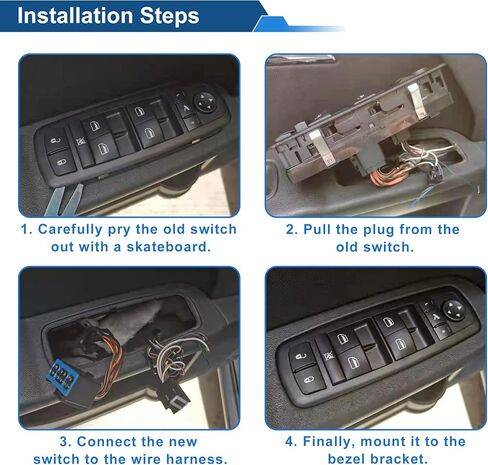 Installation Steps

1. Carefully pry the old switch out with a skateboard.

2. Pull the plug from the old switch.

3. Connect the new switch to the wire harness.

4. Finally, mount it to the bezel bracket.