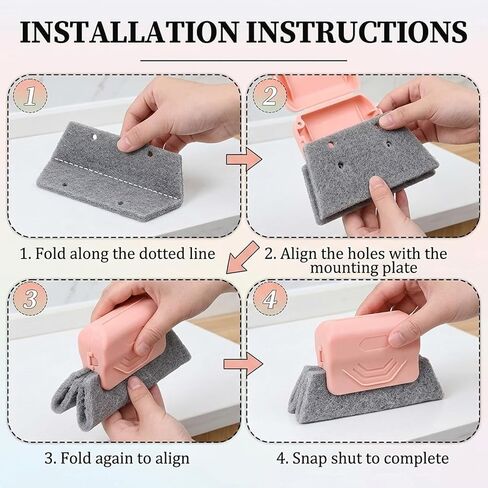 INSTALLATION INSTRUCTIONS

1

2

1. Fold along the dotted line

2. Align the holes with the mounting plate

3

4

3. Fold again to align

4. Snap shut to complete