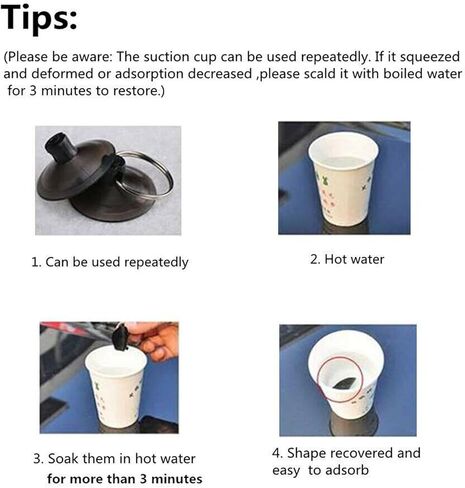 Tips:

(Please be aware: The suction cup can be used repeatedly. If it squeezed and deformed or adsorption decreased ,please scald it with boiled water for 3 minutes to restore.)

1. Can be used repeatedly

2. Hot water

3. Soak them in hot water for more than 3 minutes

4. Shape recovered and easy to adsorb