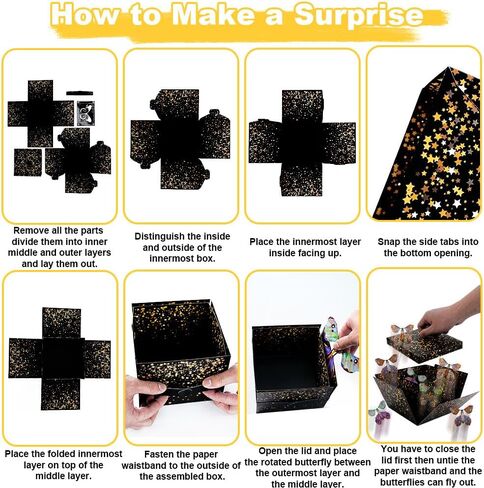 How to Make a Surprise

Remove all the parts divide them into inner middle and outer layers and lay them out.

Distinguish the inside and outside of the innermost box.

Place the innermost layer inside facing up.

Snap the side tabs into the bottom opening.

Place the folded innermost layer on top of the middle layer.

Fasten the paper waistband to the outside of the assembled box.

Open the lid and place the rotated butterfly between the outermost layer and the middle layer.

You have to close the lid first then untie the paper waistband and the butterflies can fly out.