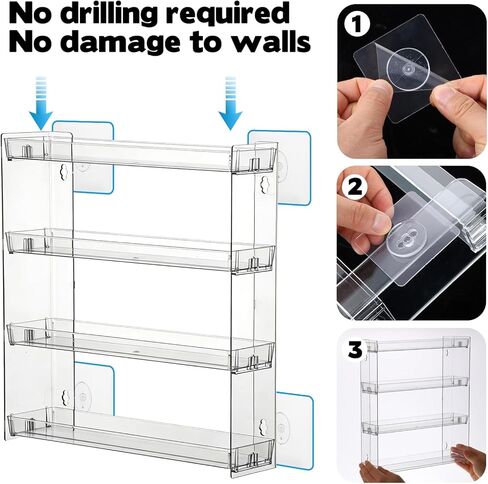 No drilling required
No damage to walls

1

2

3