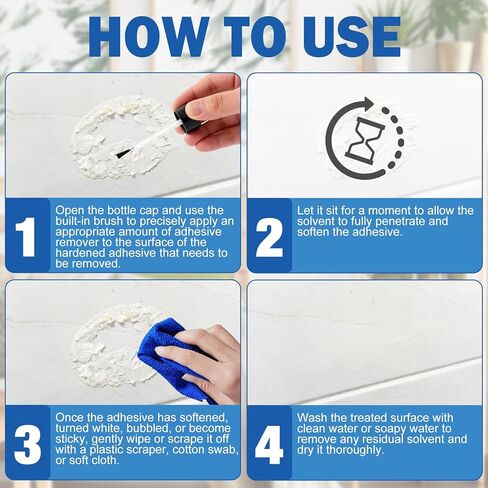 HOW TO USE

1
Open the bottle cap and use the built-in brush to precisely apply an appropriate amount of adhesive remover to the surface of the hardened adhesive that needs to be removed.

2
Let it sit for a moment to allow the solvent to fully penetrate and soften the adhesive.

3
Once the adhesive has softened, turned white, bubbled, or become sticky, gently wipe or scrape it off with a plastic scraper, cotton swab, or soft cloth.

4
Wash the treated surface with clean water or soapy water to remove any residual solvent and dry it thoroughly.