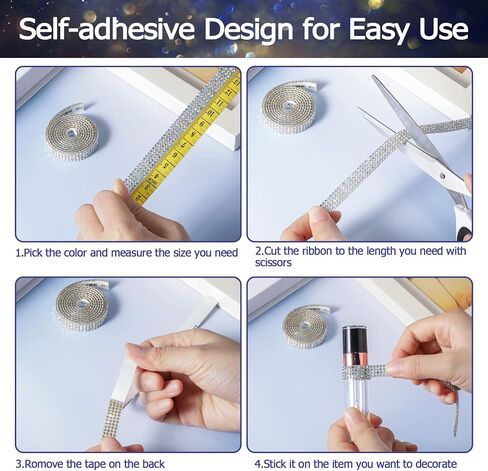 Self-adhesive Design for Easy Use

1.Pick the color and measure the size you need

2.Cut the ribbon to the length you need with scissors

3.Romove the tape on the back

4.Stick it on the item you want to decorate