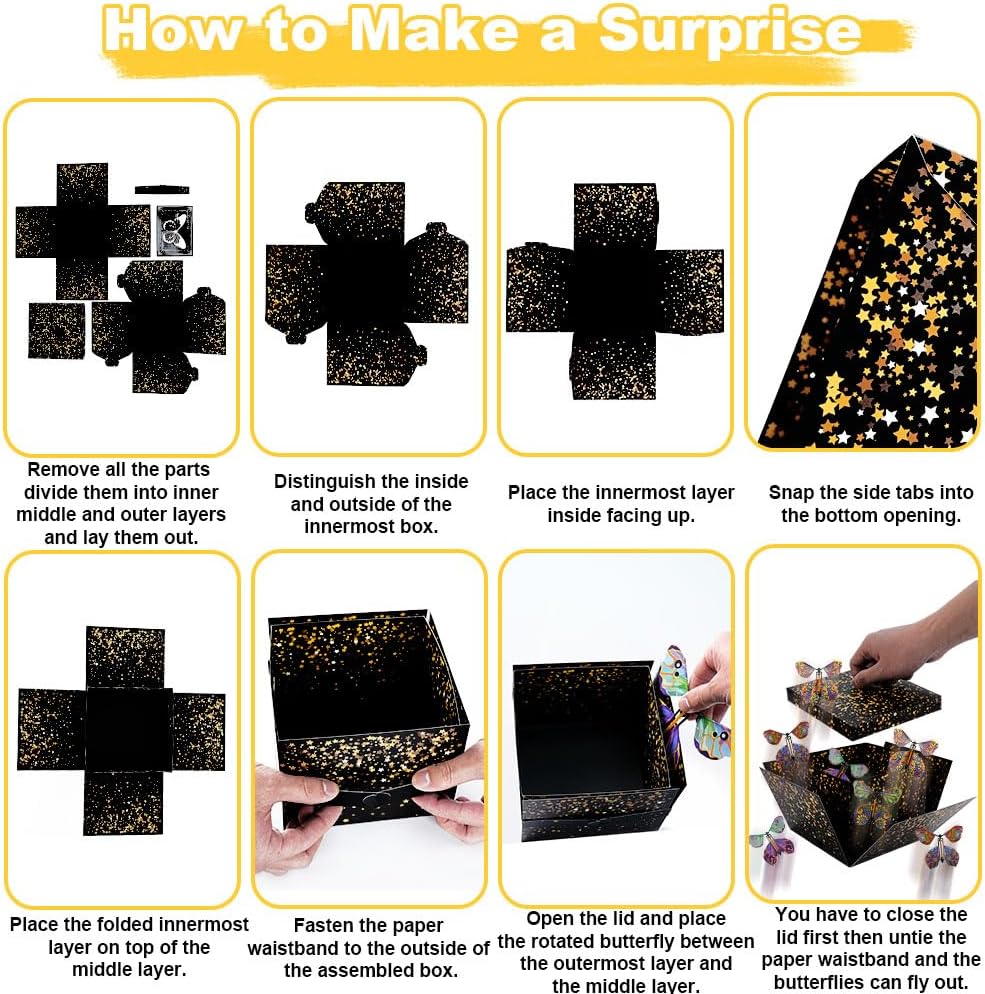 How to Make a Surprise

Remove all the parts divide them into inner middle and outer layers and lay them out.

Distinguish the inside and outside of the innermost box.

Place the innermost layer inside facing up.

Snap the side tabs into the bottom opening.

Place the folded innermost layer on top of the middle layer.

Fasten the paper waistband to the outside of the assembled box.

Open the lid and place the rotated butterfly between the outermost layer and the middle layer.

You have to close the lid first then untie the paper waistband and the butterflies can fly out.