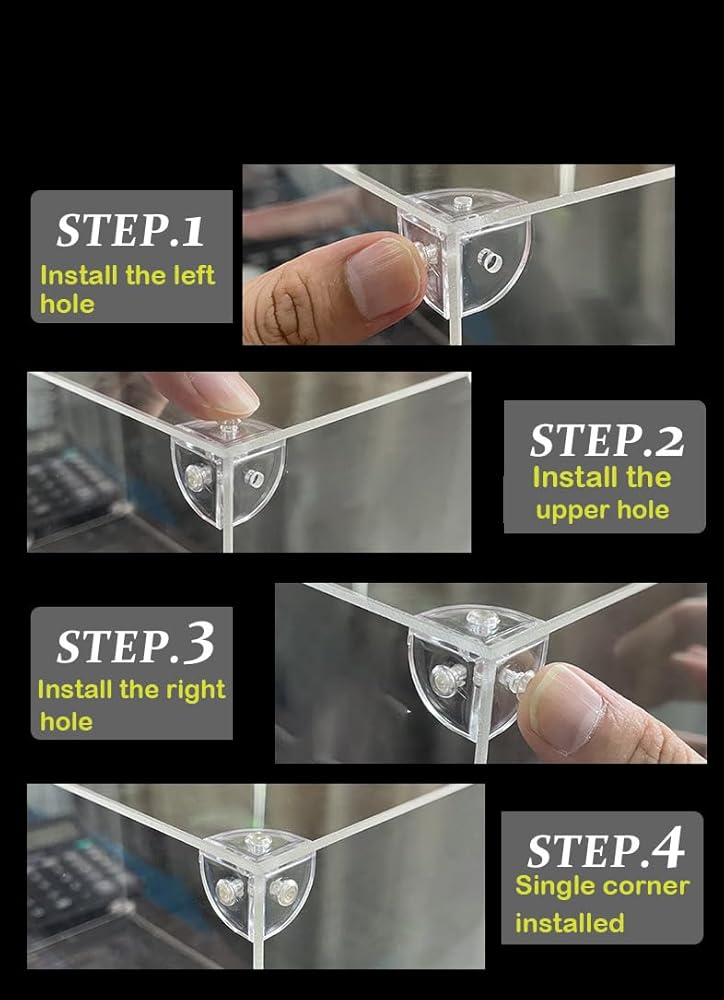 STEP.1
Install the left hole

STEP.2
Install the upper hole

STEP.3
Install the right hole

STEP.4
Single corner installed