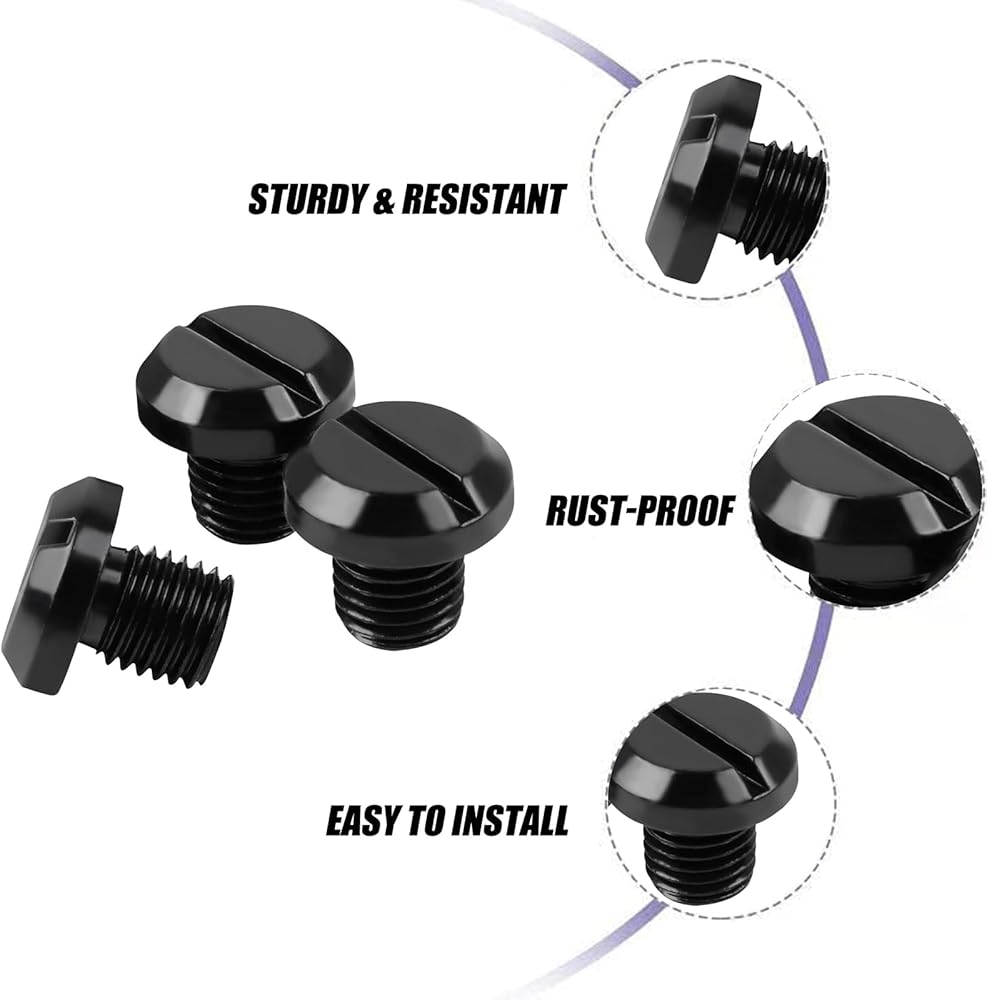 STURDY & RESISTANT

RUST-PROOF

EASY TO INSTALL