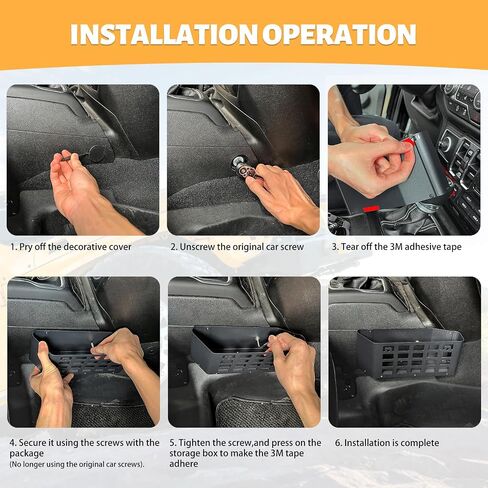 INSTALLATION OPERATION

1. Pry off the decorative cover

2. Unscrew the original car screw

3. Tear off the 3M adhesive tape

4. Secure it using the screws with the package
(No longer using the original car screws).

5. Tighten the screw,and press on the storage box to make the 3M tape adhere

6. Installation is complete