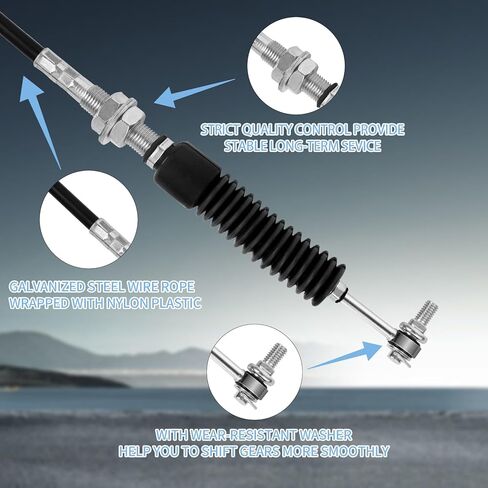 STRICT QUALITY CONTROL PROVIDE STABLE LONG-TERM SEVICE

GALVANIZED STEEL WIRE ROPE WRAPPED WITH NYLON PLASTIC

WITH WEAR-RESISTANT WASHER HELP YOU TO SHIFT GEARS MORE SMOOTHLY