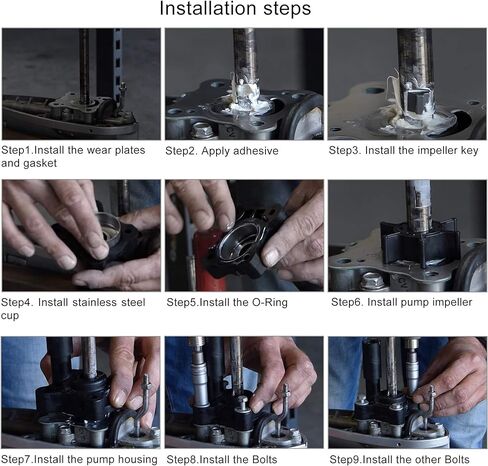 Installation steps

Step1.Install the wear plates and gasket

Step2. Apply adhesive

Step3. Install the impeller key

Step4. Install stainless steel cup

Step5.Install the O-Ring

Step6. Install pump impeller

Step7.Install the pump housing

Step8.Install the Bolts

Step9.Install the other Bolts