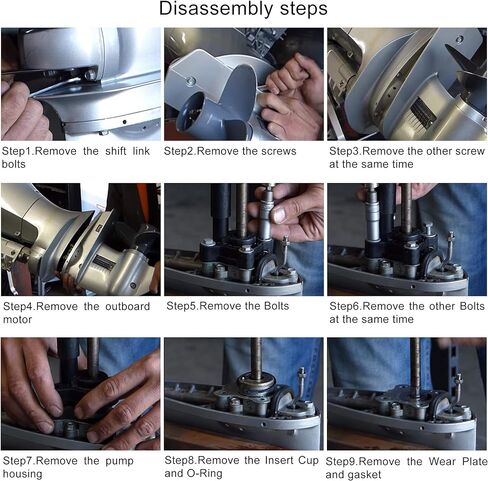 Disassembly steps

Step1.Remove the shift link bolts

Step2.Remove the screws

Step3.Remove the other screw at the same time

Step4.Remove the outboard motor

Step5.Remove the Bolts

Step6.Remove the other Bolts at the same time

Step7.Remove the pump housing

Step8.Remove the Insert Cup and O-Ring

Step9.Remove the Wear Plate and gasket