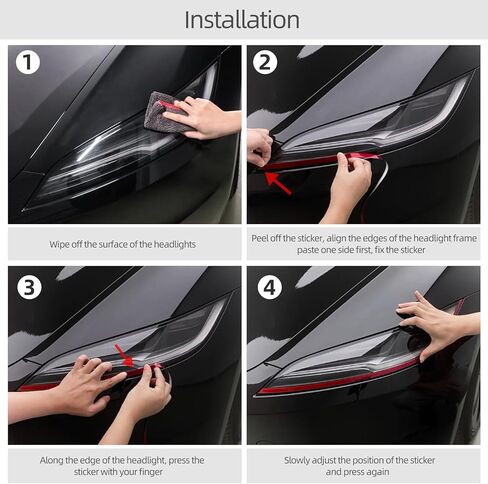 Installation

1

Wipe off the surface of the headlights

2

Peel off the sticker, align the edges of the headlight frame paste one side first, fix the sticker

3

Along the edge of the headlight, press the sticker with your finger

4

Slowly adjust the position of the sticker and press again