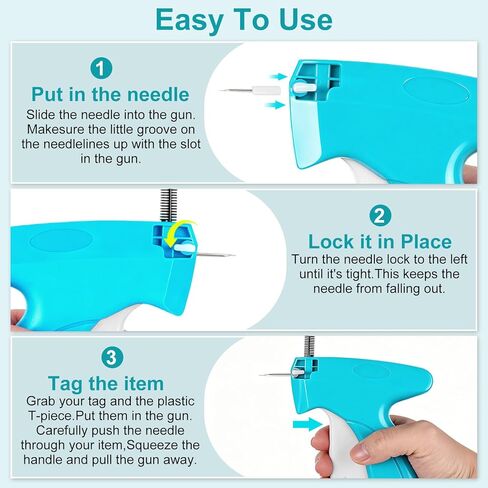 Easy To Use

1

Put in the needle

Slide the needle into the gun. Makesure the little groove on the needlelines up with the slot in the gun.

2

Lock it in Place

Turn the needle lock to the left until it's tight.This keeps the needle from falling out.

3

Tag the item

Grab your tag and the plastic T-piece.Put them in the gun. Carefully push the needle through your item,Squeeze the handle and pull the gun away.