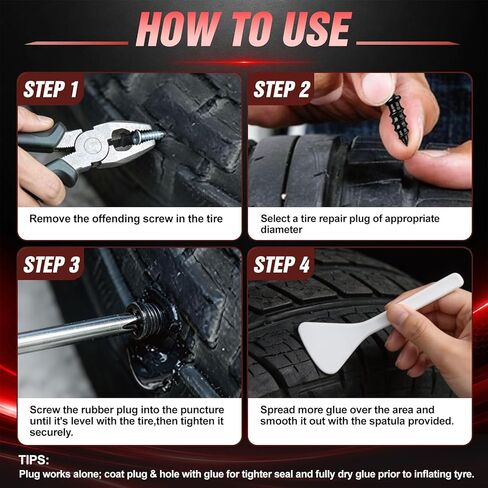 HOW TO USE

STEP 1

Remove the offending screw in the tire

STEP 2

Select a tire repair plug of appropriate diameter

STEP 3

Screw the rubber plug into the puncture until it's level with the tire,then tighten it securely.

STEP 4

Spread more glue over the area and smooth it out with the spatula provided.

TIPS:
Plug works alone; coat plug & hole with glue for tighter seal and fully dry glue prior to inflating tyre.