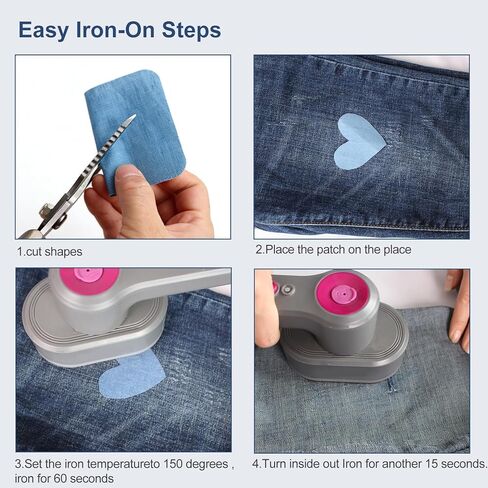 Easy Iron-On Steps

1.cut shapes

2.Place the patch on the place

3.Set the iron temperatureto 150 degrees , iron for 60 seconds

4.Turn inside out Iron for another 15 seconds.