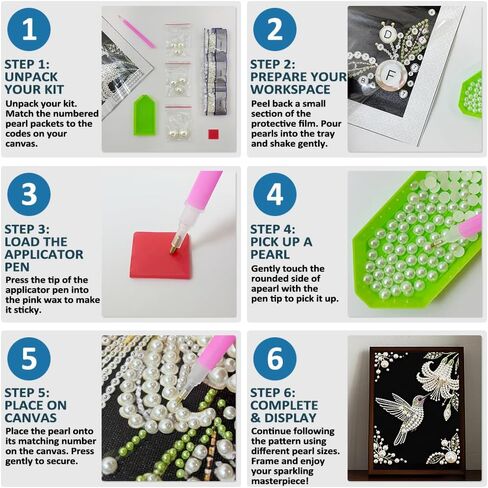 1

STEP 1: UNPACK YOUR KIT

Unpack your kit. Match the numbered pearl packets to the codes on your canvas.

2

STEP 2: PREPARE YOUR WORKSPACE

Peel back a small section of the protective film. Pour pearls into the tray and shake gently.

D

F

3

STEP 3: LOAD THE APPLICATOR PEN

Press the tip of the applicator pen into the pink wax to make it sticky.

4

STEP 4: PICK UP A PEARL

Gently touch the rounded side of apearl with the pen tip to pick it up.

5

STEP 5: PLACE ON CANVAS

Place the pearl onto its matching number on the canvas. Press gently to secure.

6

STEP 6: COMPLETE & DISPLAY

Continue following the pattern using different pearl sizes. Frame and enjoy your sparkling masterpiece!